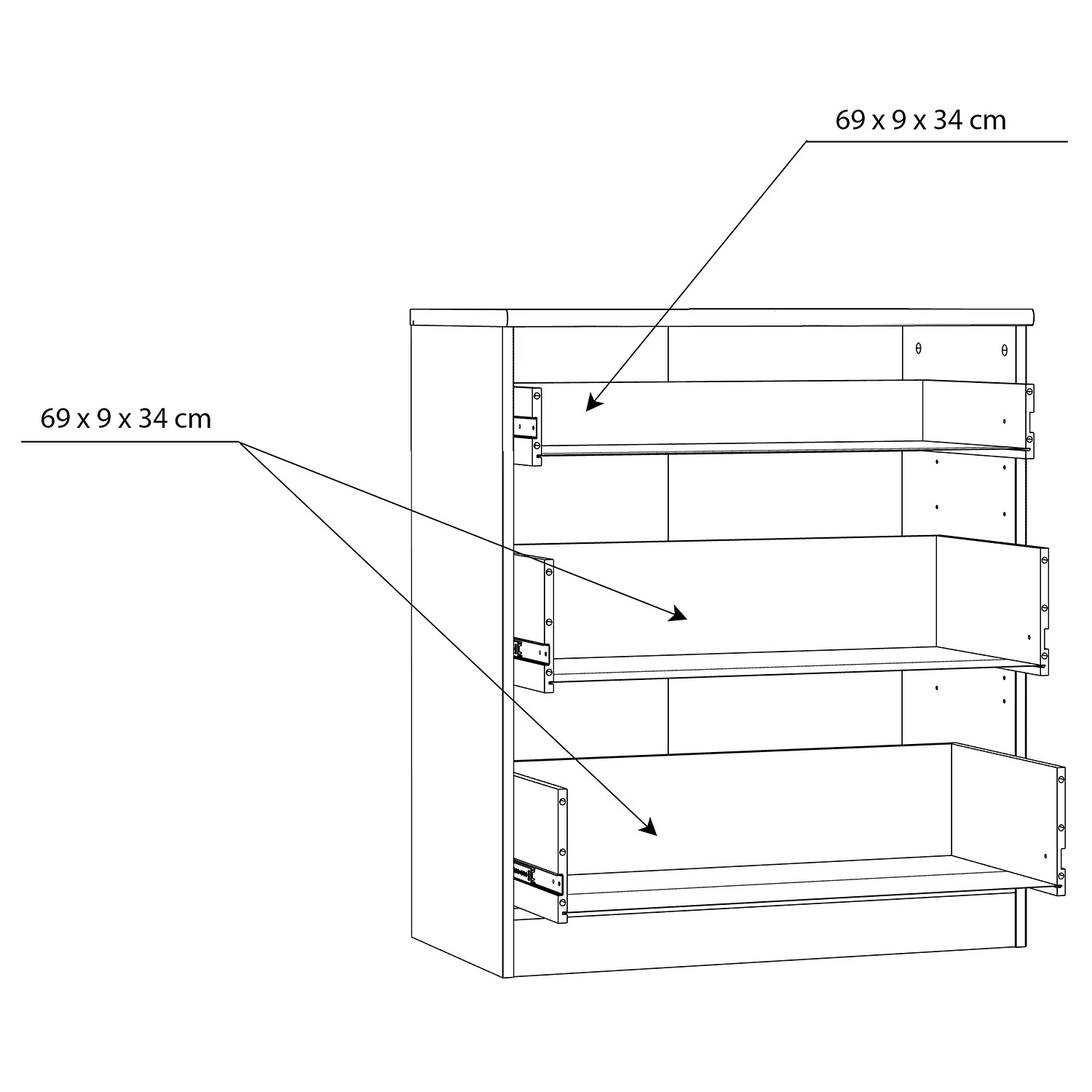 69 x 9 x 34 cm

69 x 9 x 34 cm